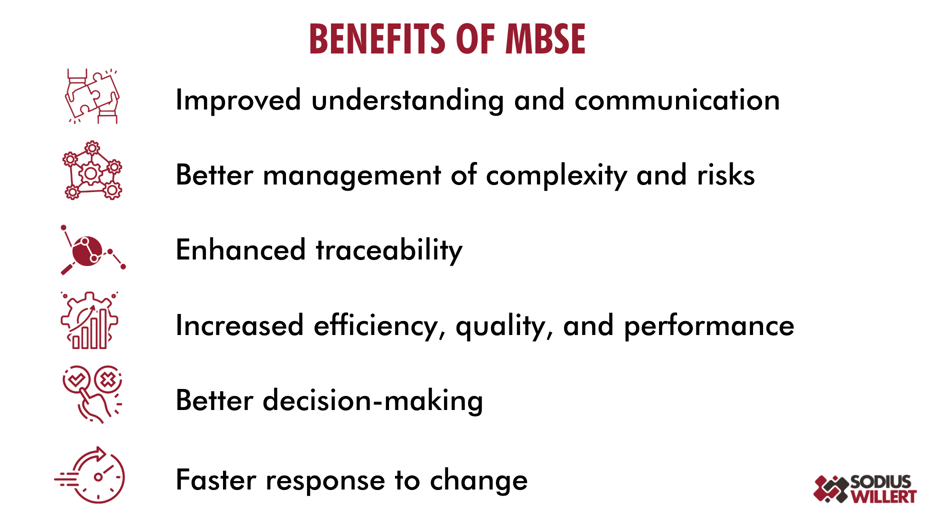 BENEFITS OF MBSE

Improved understanding and communication

Better management of complexity and risks

Enhanced traceability

Increased efficiency, quality, and performance

Better decision-making

Faster response to change

SODIUS WILLERT